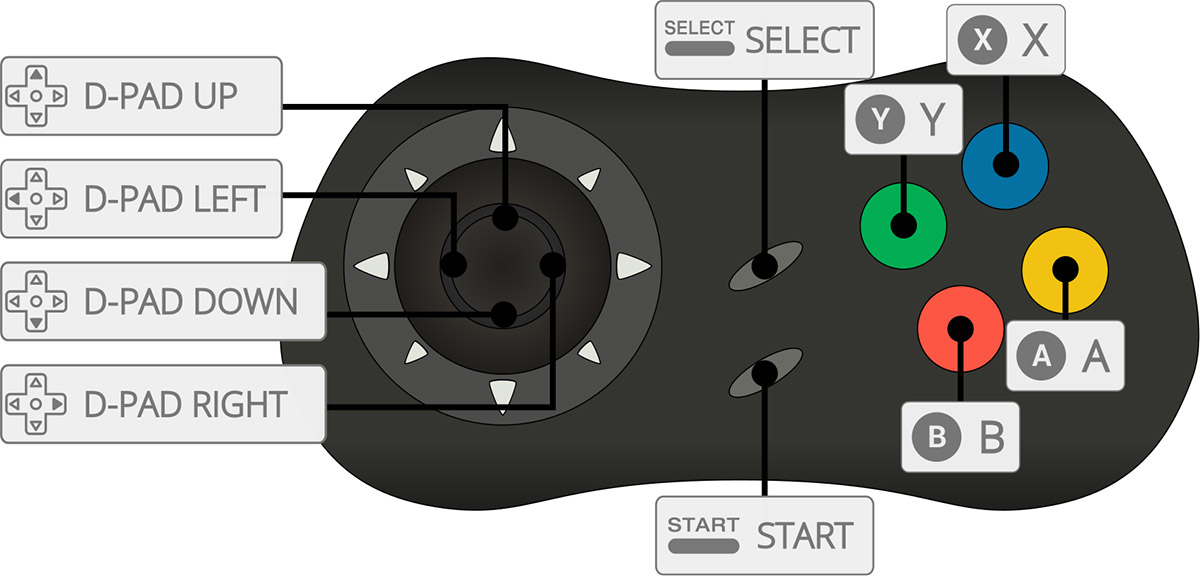 D-PAD UP

D-PAD LEFT

D-PAD DOWN

D-PAD RIGHT

SELECT SELECT

X X

Y Y

A A

B B

START START